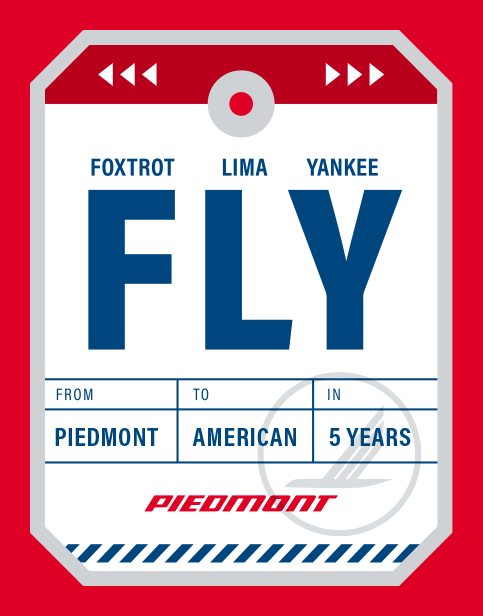 FOXTROT LIMA YANKEE

FLY

| FROM | TO | IN |
|---|---|---|
| PIEDMONT | AMERICAN | 5 YEARS |

PIEDMONT